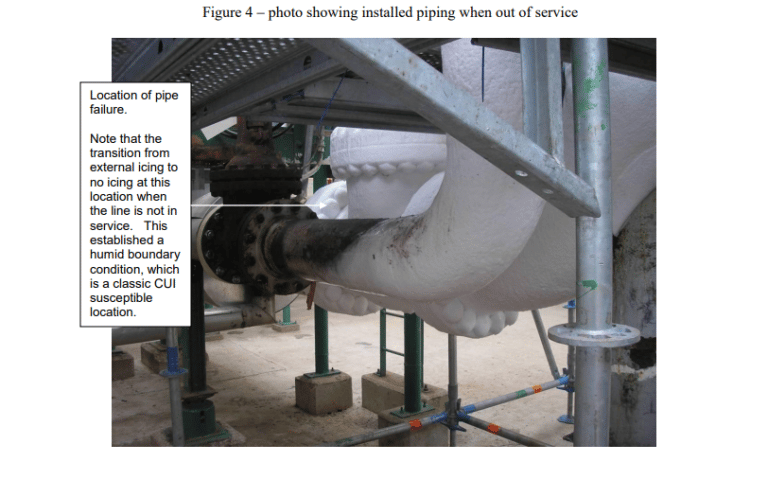 Figure 4 – photo showing installed piping when out of service

Location of pipe failure.

Note that the transition from external icing to no icing at this location when the line is not in service. This established a humid boundary condition, which is a classic CUI susceptible location.